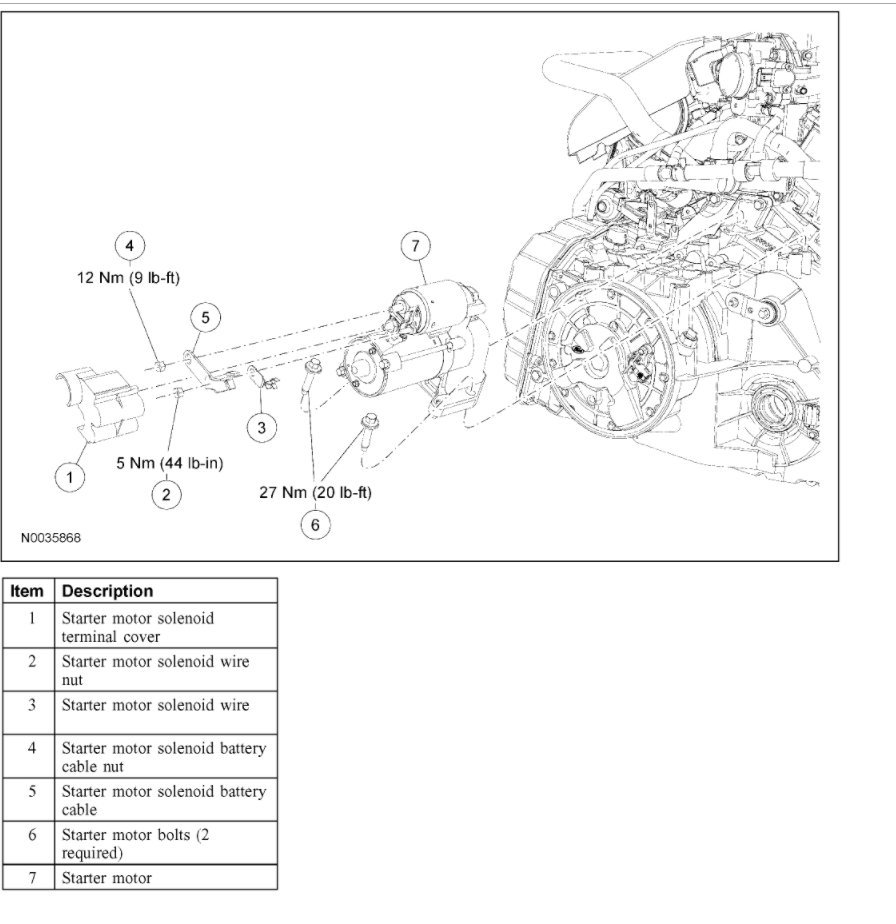 4
12 Nm (9 lb-ft)

7

5

3

1

5 Nm (44 lb-in)

2

27 Nm (20 lb-ft)

6

N0035868

| Item | Description |
|---|---|
| 1 | Starter motor solenoid terminal cover |
| 2 | Starter motor solenoid wire nut |
| 3 | Starter motor solenoid wire |
| 4 | Starter motor solenoid battery cable nut |
| 5 | Starter motor solenoid battery cable |
| 6 | Starter motor bolts (2 required) |
| 7 | Starter motor |