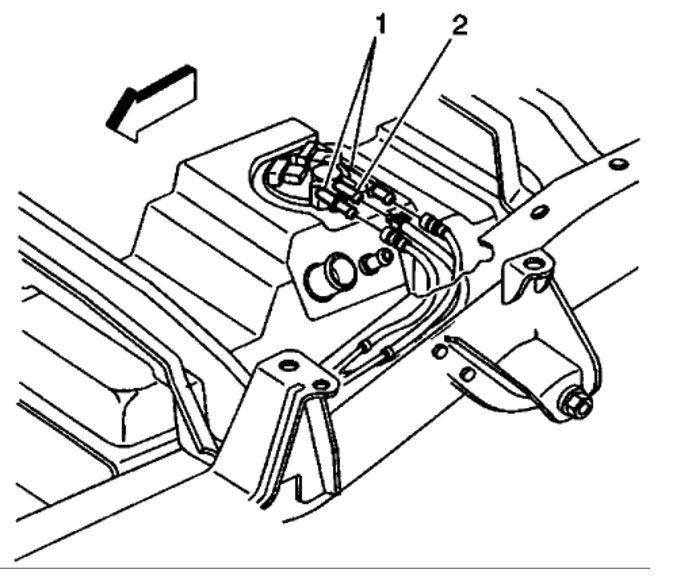 1
2