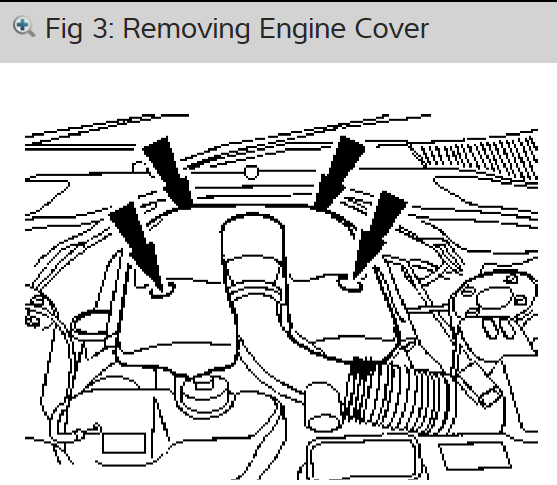 Fig 3: Removing Engine Cover