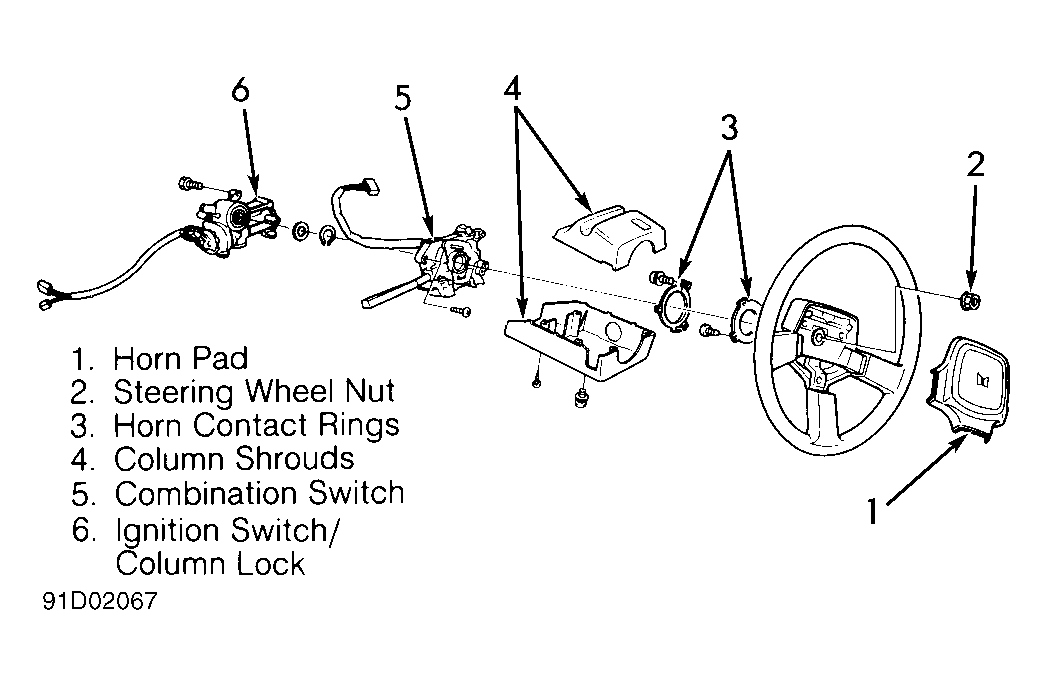 6
5
4
3
2
1

1. Horn Pad
2. Steering Wheel Nut
3. Horn Contact Rings
4. Column Shrouds
5. Combination Switch
6. Ignition Switch/ Column Lock

91D02067