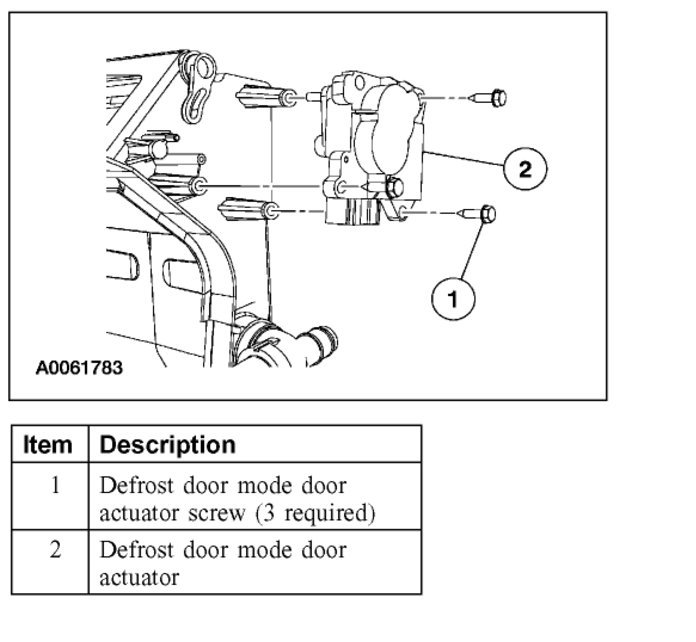 2

1

A0061783

| Item | Description |
|---|---|
| 1 | Defrost door mode door actuator screw (3 required) |
| 2 | Defrost door mode door actuator |