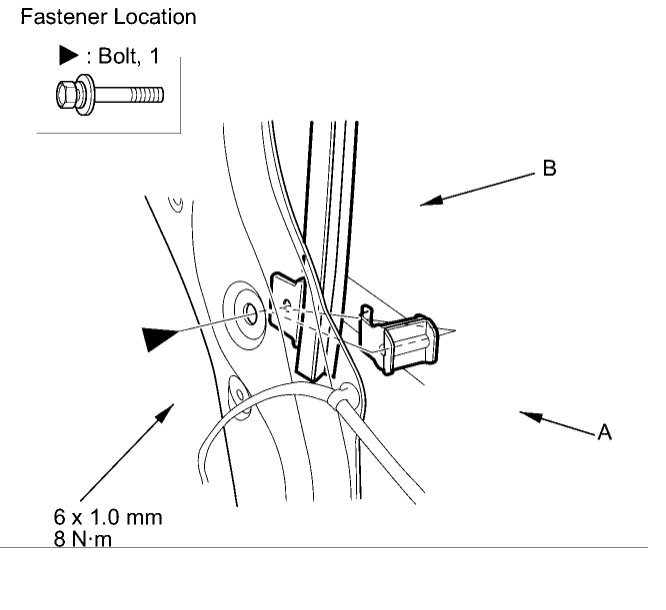 Fastener Location

▶ : Bolt, 1

B

A

6 x 1.0 mm
8 N·m