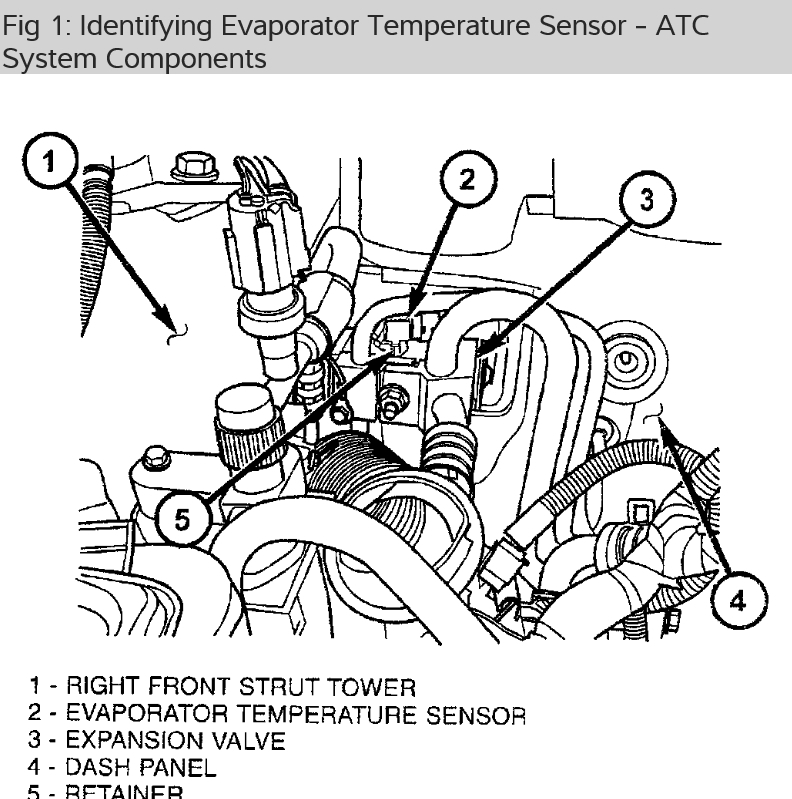 Fig 1: Identifying Evaporator Temperature Sensor - ATC System Components

1

2

3

5

4

1 - RIGHT FRONT STRUT TOWER
2 - EVAPORATOR TEMPERATURE SENSOR
3 - EXPANSION VALVE
4 - DASH PANEL
5 - RETAINER