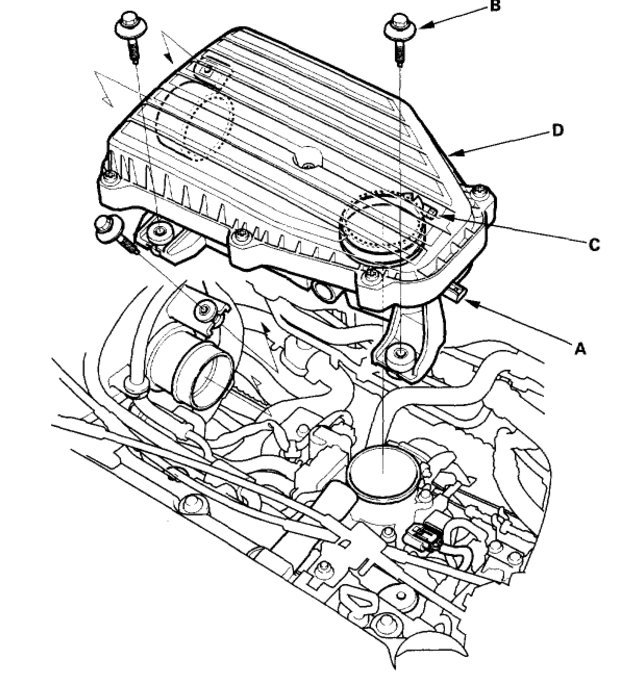 B
D
C
A