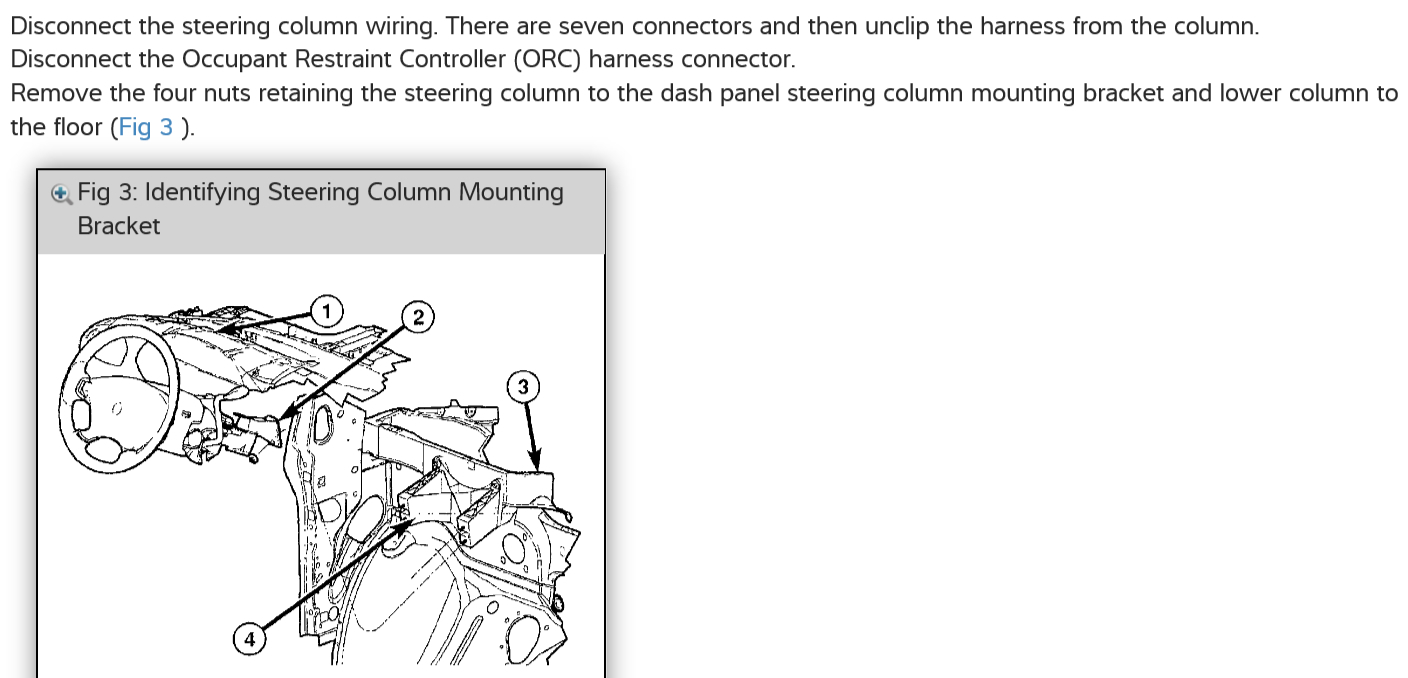 Disconnect the steering column wiring. There are seven connectors and then unclip the harness from the column.
Disconnect the Occupant Restraint Controller (ORC) harness connector.
Remove the four nuts retaining the steering column to the dash panel steering column mounting bracket and lower column to the floor (Fig 3 ).

Fig 3: Identifying Steering Column Mounting Bracket

1
2
3
4