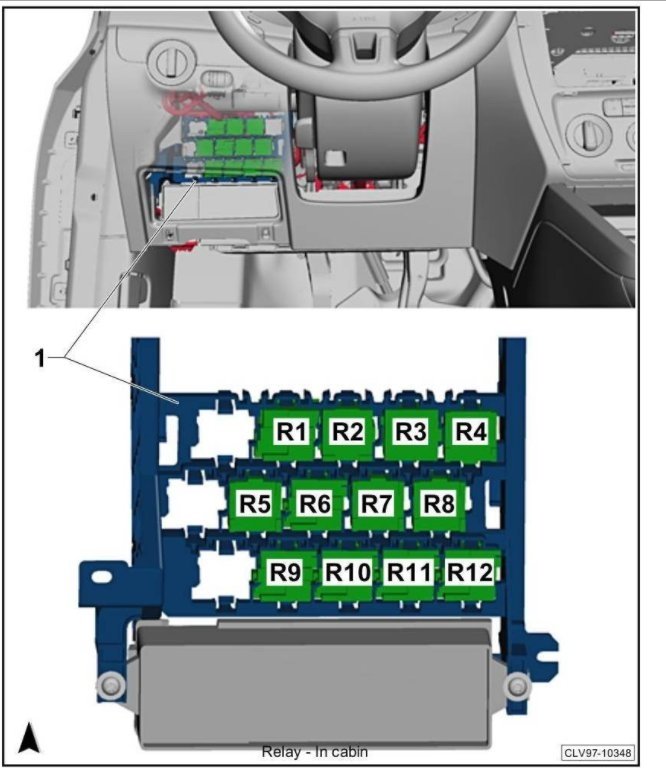 1

R1 R2 R3 R4

R5 R6 R7 R8

R9 R10 R11 R12

Relay - In cabin

CLV97-10348