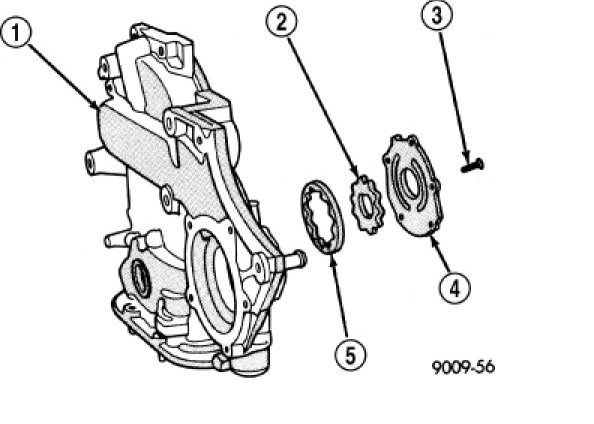 1
2
3
4
5
9009-56