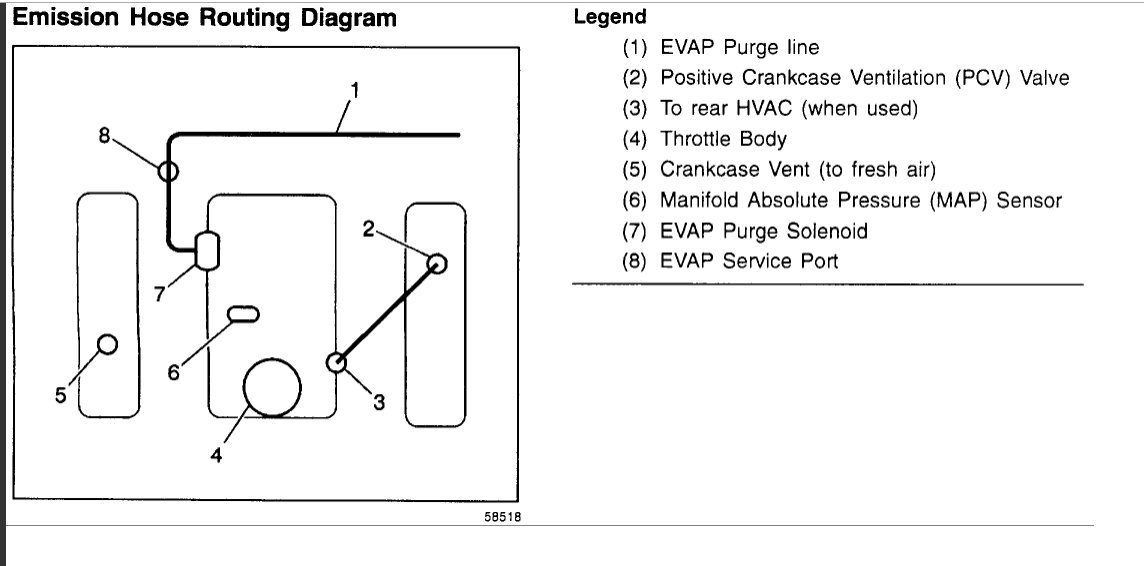 Emission Hose Routing Diagram

1
8
2
7
6
5
3
4
58518

Legend
(1) EVAP Purge line
(2) Positive Crankcase Ventilation (PCV) Valve
(3) To rear HVAC (when used)
(4) Throttle Body
(5) Crankcase Vent (to fresh air)
(6) Manifold Absolute Pressure (MAP) Sensor
(7) EVAP Purge Solenoid
(8) EVAP Service Port