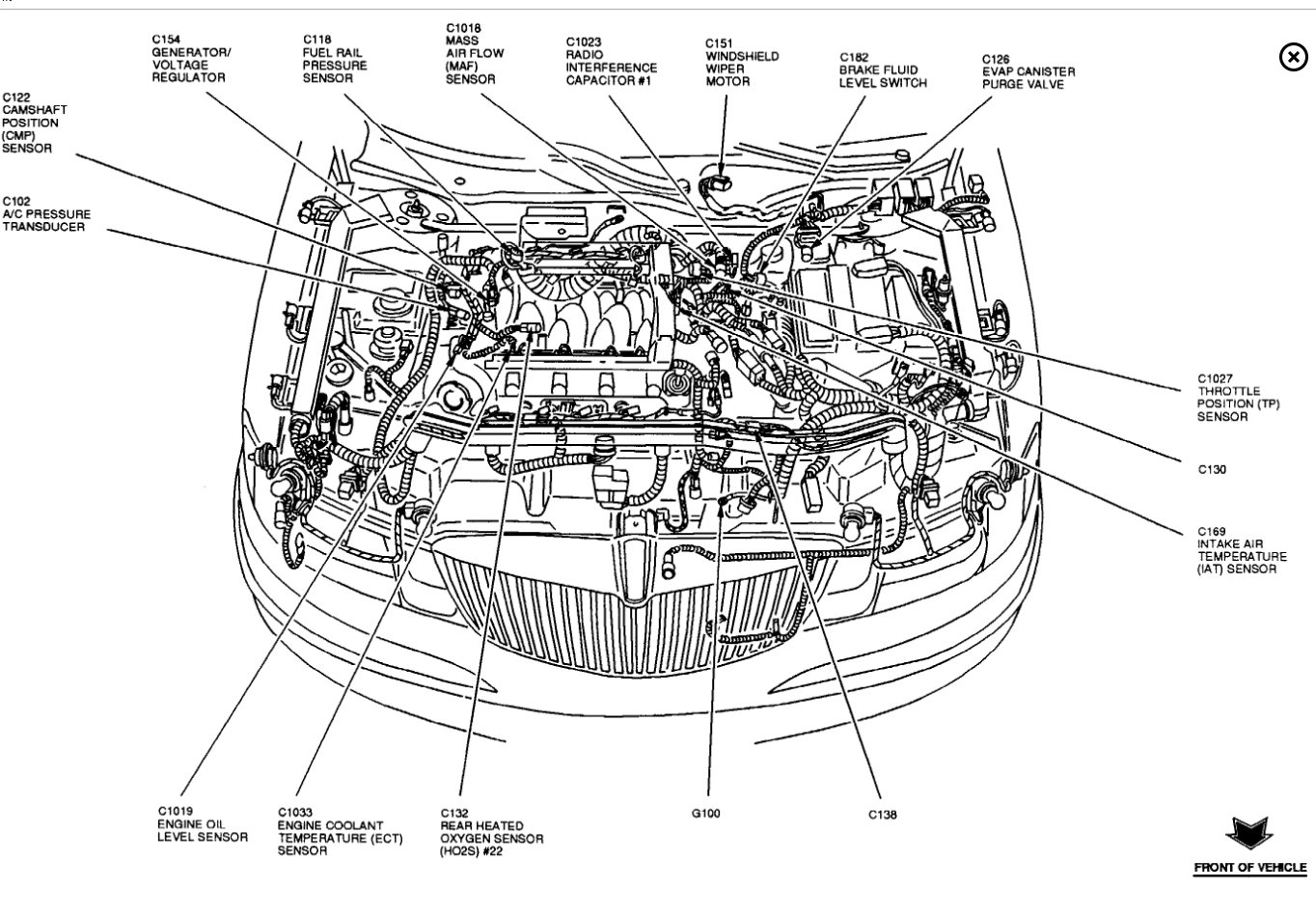 C154
GENERATOR/
VOLTAGE
REGULATOR

C118
FUEL RAIL
PRESSURE
SENSOR

C1018
MASS
AIR FLOW
(MAF)
SENSOR

C1023
RADIO
INTERFERENCE
CAPACITOR #1

C151
WINDSHIELD
WIPER
MOTOR

C182
BRAKE FLUID
LEVEL SWITCH

C126
EVAP CANISTER
PURGE VALVE

C122
CAMSHAFT
POSITION
(CMP)
SENSOR

C102
A/C PRESSURE
TRANSDUCER

C1027
THROTTLE
POSITION (TP)
SENSOR

C130

C169
INTAKE AIR
TEMPERATURE
(IAT) SENSOR

C1019
ENGINE OIL
LEVEL SENSOR

C1033
ENGINE COOLANT
TEMPERATURE (ECT)
SENSOR

C132
REAR HEATED
OXYGEN SENSOR
(HO2S) #22

G100

C138

FRONT OF VEHICLE