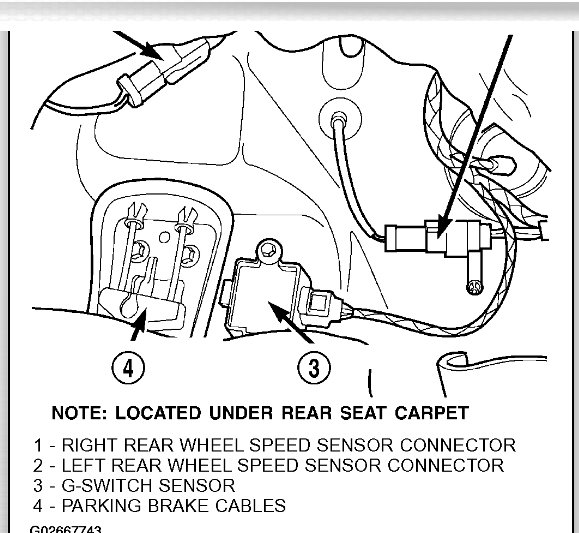 4

3

NOTE: LOCATED UNDER REAR SEAT CARPET

1 - RIGHT REAR WHEEL SPEED SENSOR CONNECTOR
2 - LEFT REAR WHEEL SPEED SENSOR CONNECTOR
3 - G-SWITCH SENSOR
4 - PARKING BRAKE CABLES

G02667743