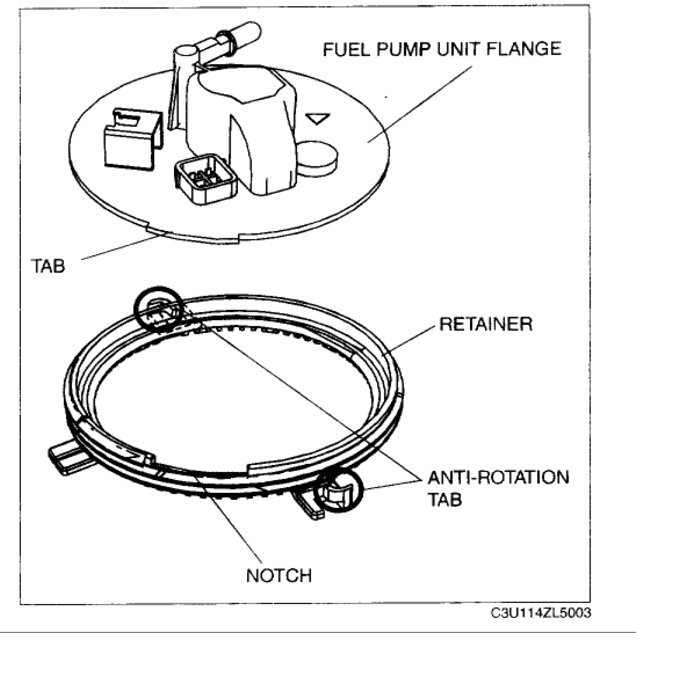 FUEL PUMP UNIT FLANGE

TAB

RETAINER

ANTI-ROTATION TAB

NOTCH

C3U114ZL5003