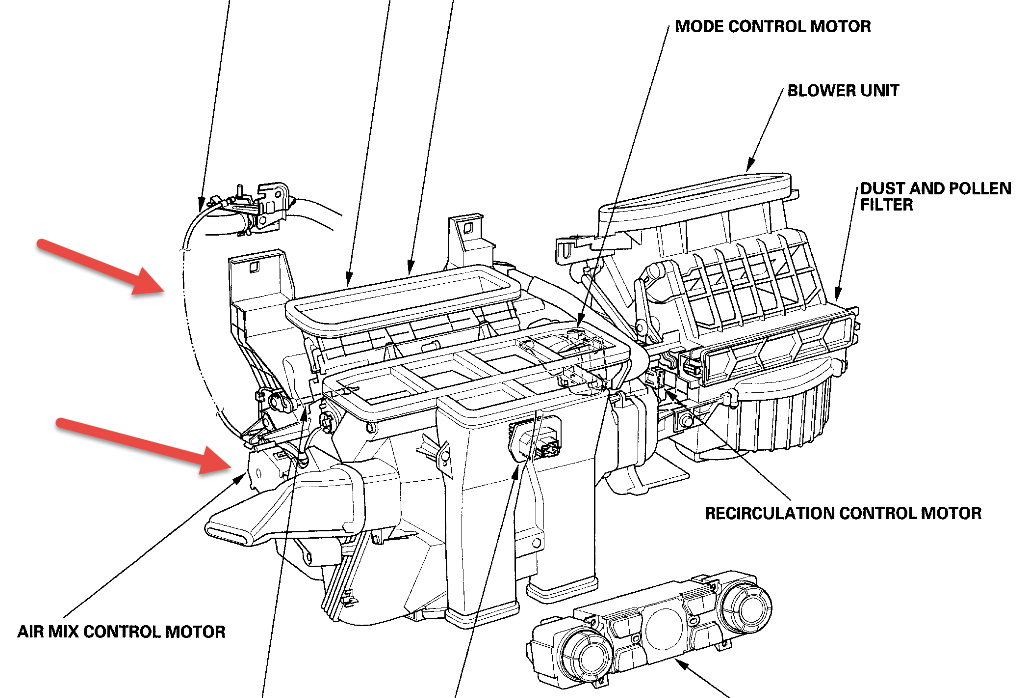 MODE CONTROL MOTOR

BLOWER UNIT

DUST AND POLLEN FILTER

RECIRCULATION CONTROL MOTOR

AIR MIX CONTROL MOTOR