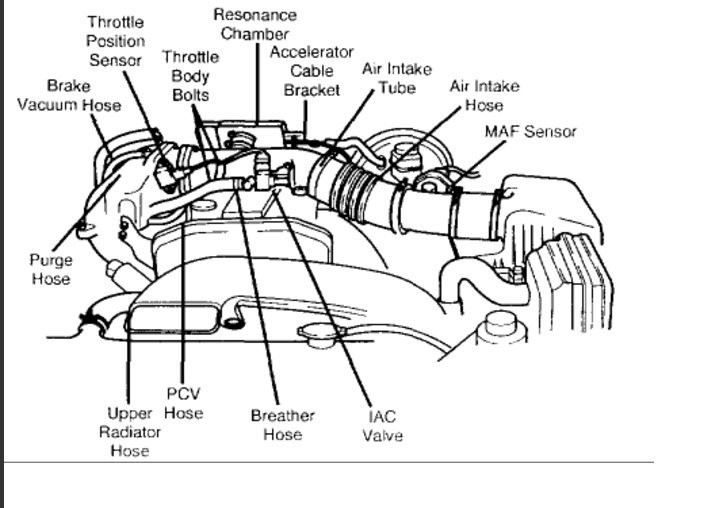 Throttle Position Sensor

Resonance Chamber

Throttle Body Bolts

Accelerator Cable Bracket

Air Intake Tube

Air Intake Hose

Brake Vacuum Hose

MAF Sensor

Purge Hose

Upper Radiator Hose

PCV Hose

Breather Hose

IAC Valve