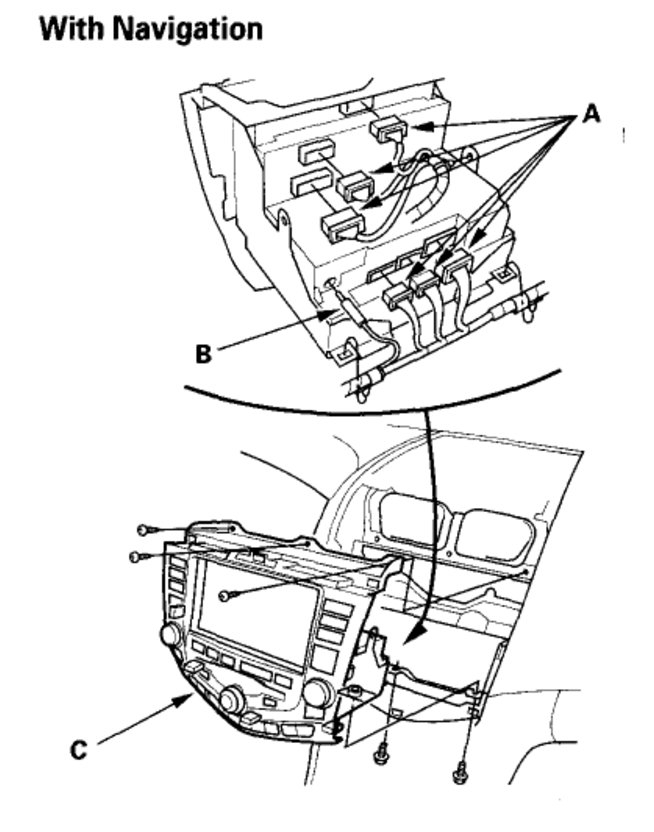 With Navigation

A

B

C