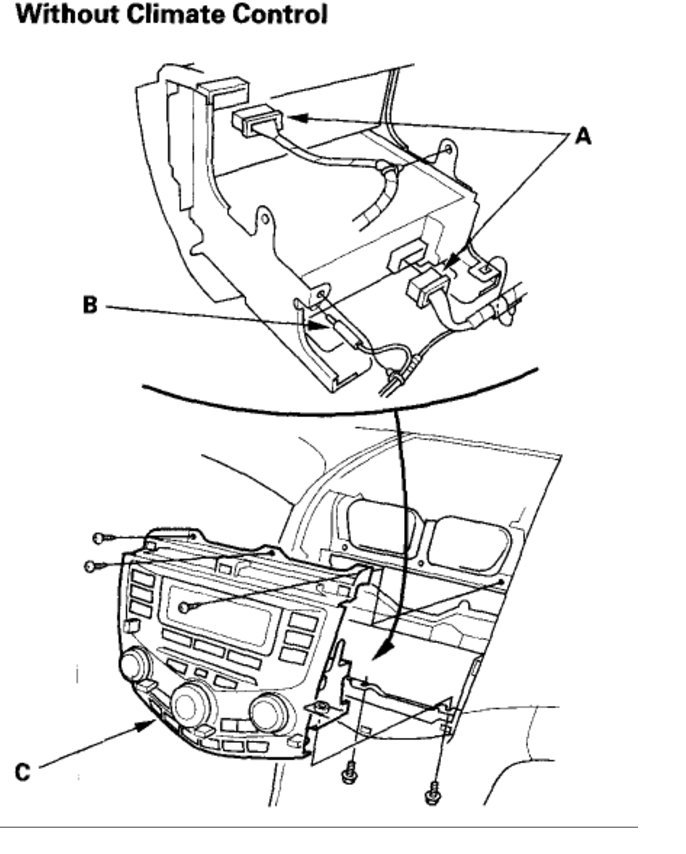 Without Climate Control

A

B

C