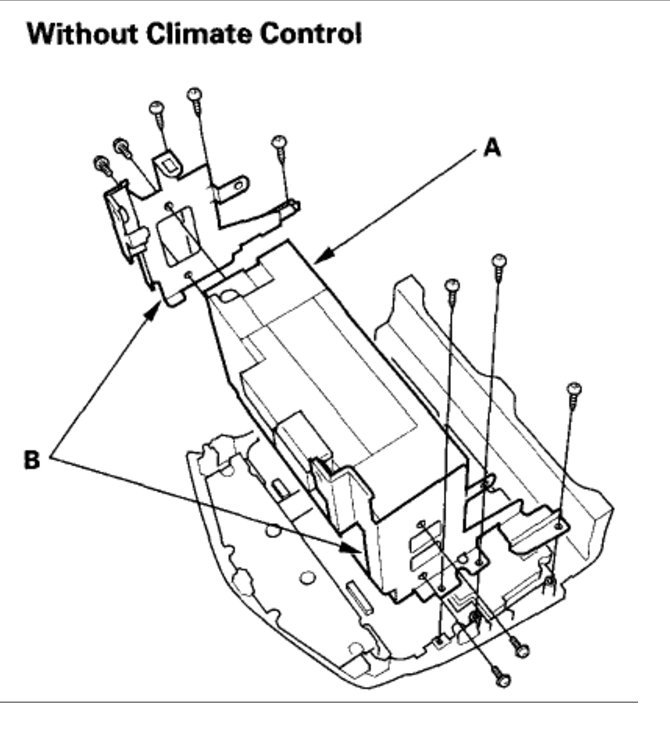 Without Climate Control

A

B