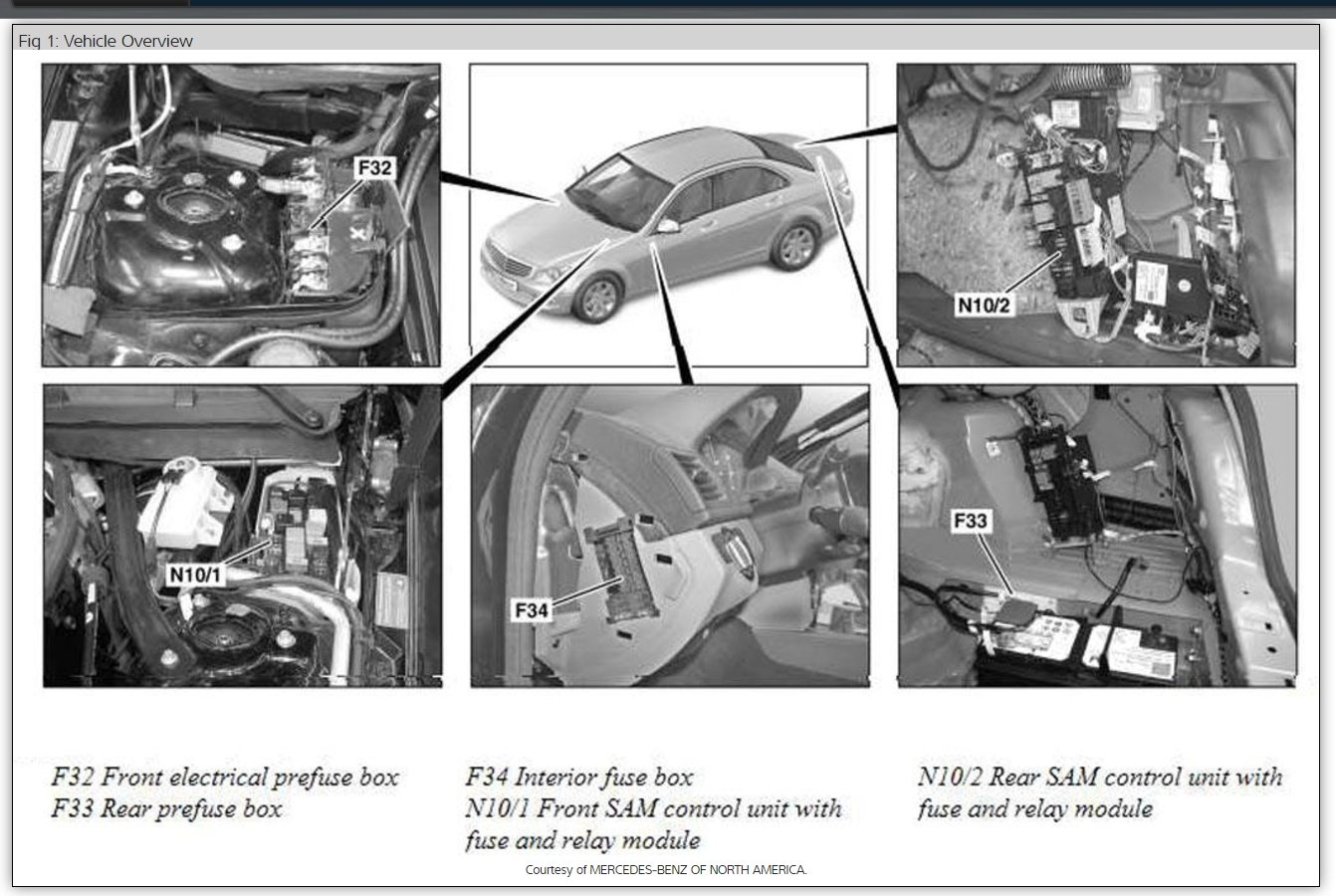 Fig 1: Vehicle Overview

F32

N10/2

N10/1

F34

F33

F32 Front electrical prefuse box
F33 Rear prefuse box

F34 Interior fuse box
N10/1 Front SAM control unit with fuse and relay module

N10/2 Rear SAM control unit with fuse and relay module

Courtesy of MERCEDES-BENZ OF NORTH AMERICA.