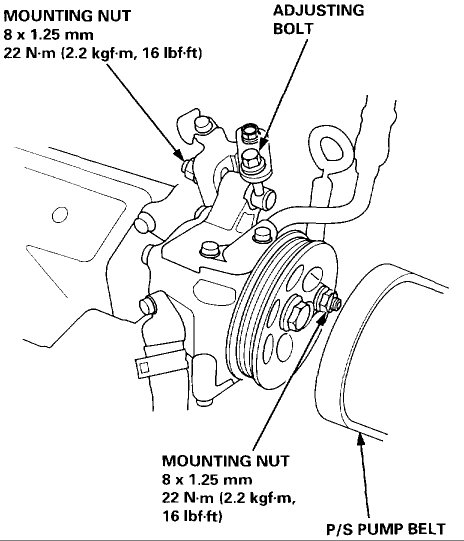 MOUNTING NUT
8 x 1.25 mm
22 N·m (2.2 kgf·m, 16 lbf·ft)

ADJUSTING
BOLT

MOUNTING NUT
8 x 1.25 mm
22 N·m (2.2 kgf·m,
16 lbf·ft)

P/S PUMP BELT