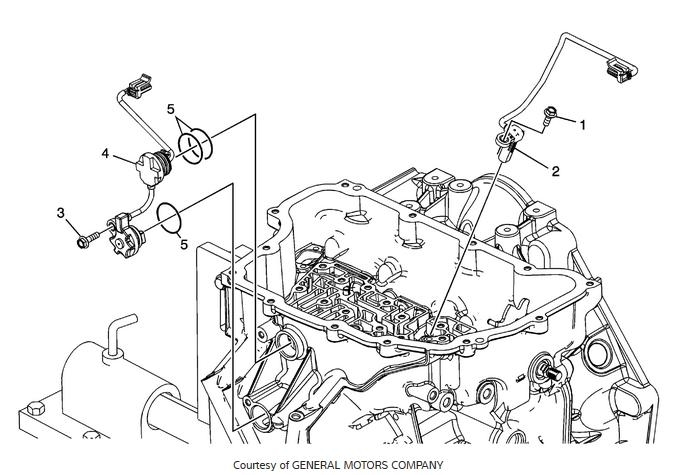 5
4
3
5
1
2

Courtesy of GENERAL MOTORS COMPANY