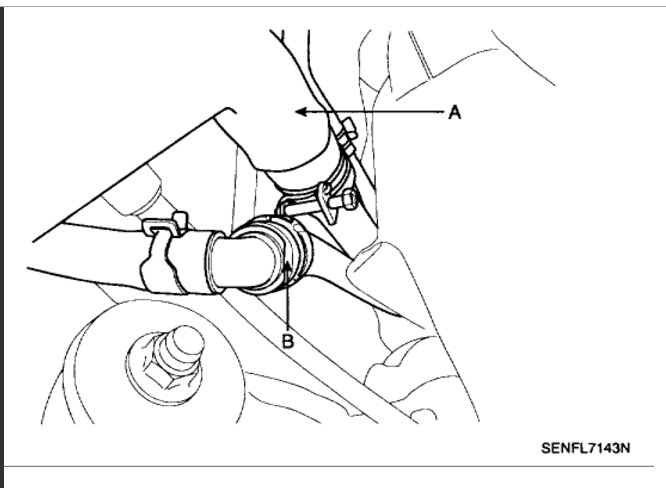 A

B

SENFL7143N