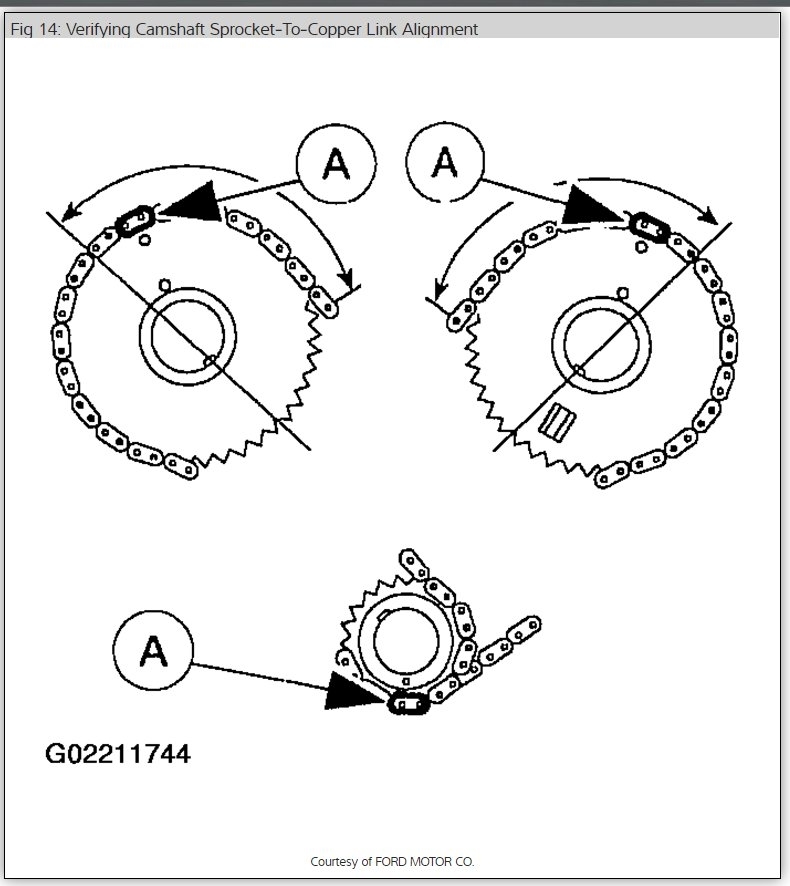 Fig 14: Verifying Camshaft Sprocket-To-Copper Link Alignment

A

A

A

G02211744

Courtesy of FORD MOTOR CO.