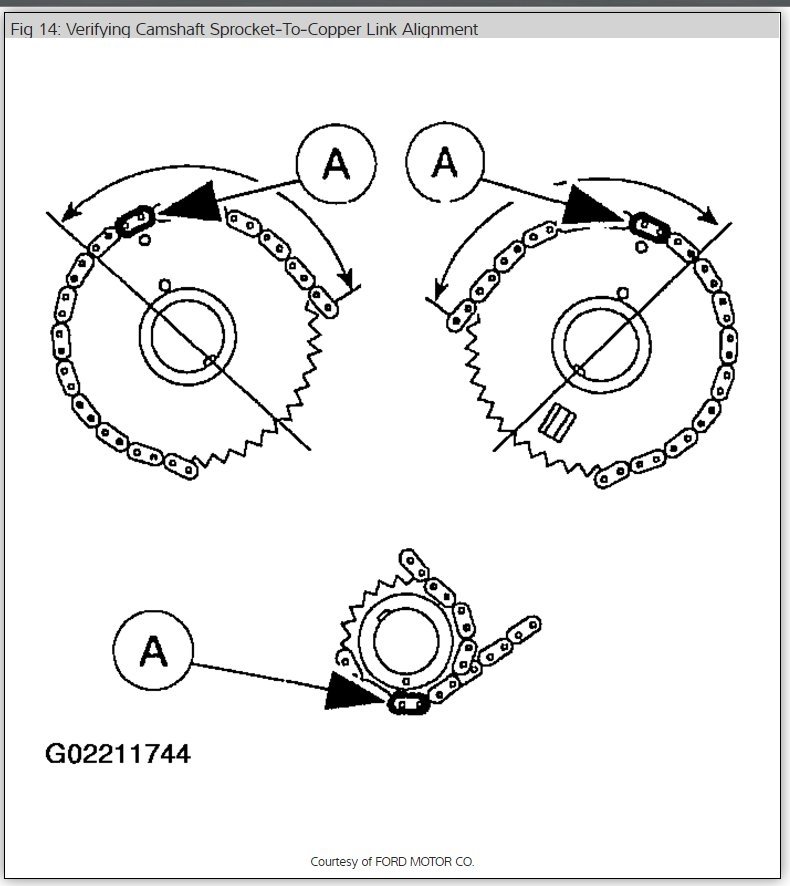 Fig 14: Verifying Camshaft Sprocket-To-Copper Link Alignment

A

A

A

G02211744

Courtesy of FORD MOTOR CO.