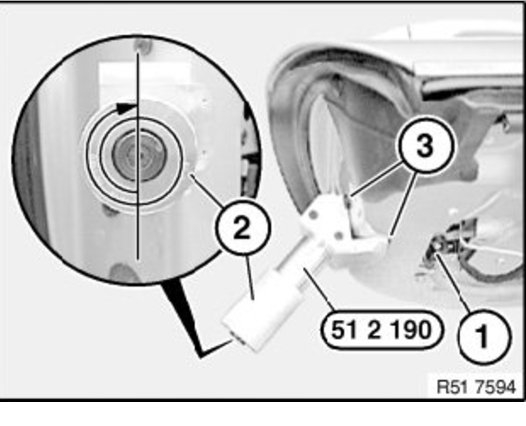 3
2
51 2 190
1
R51 7594