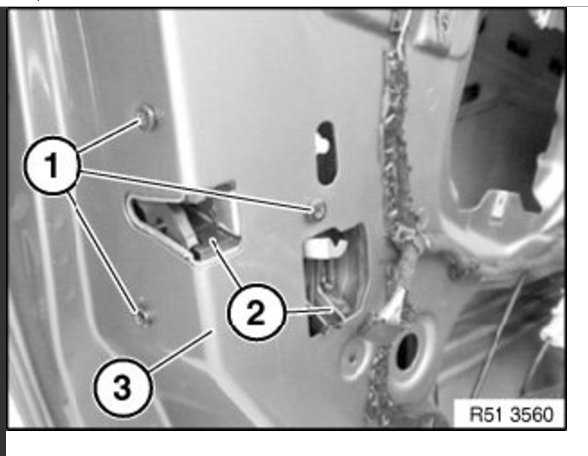 1
2
3
R51 3560