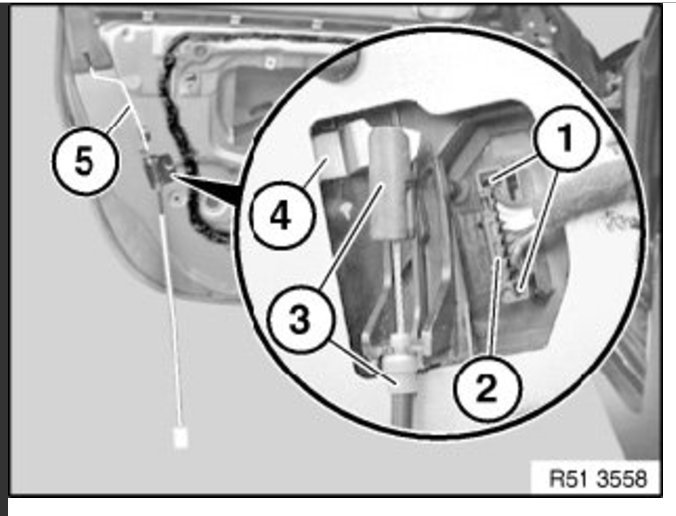 5
4
1
3
2
R51 3558