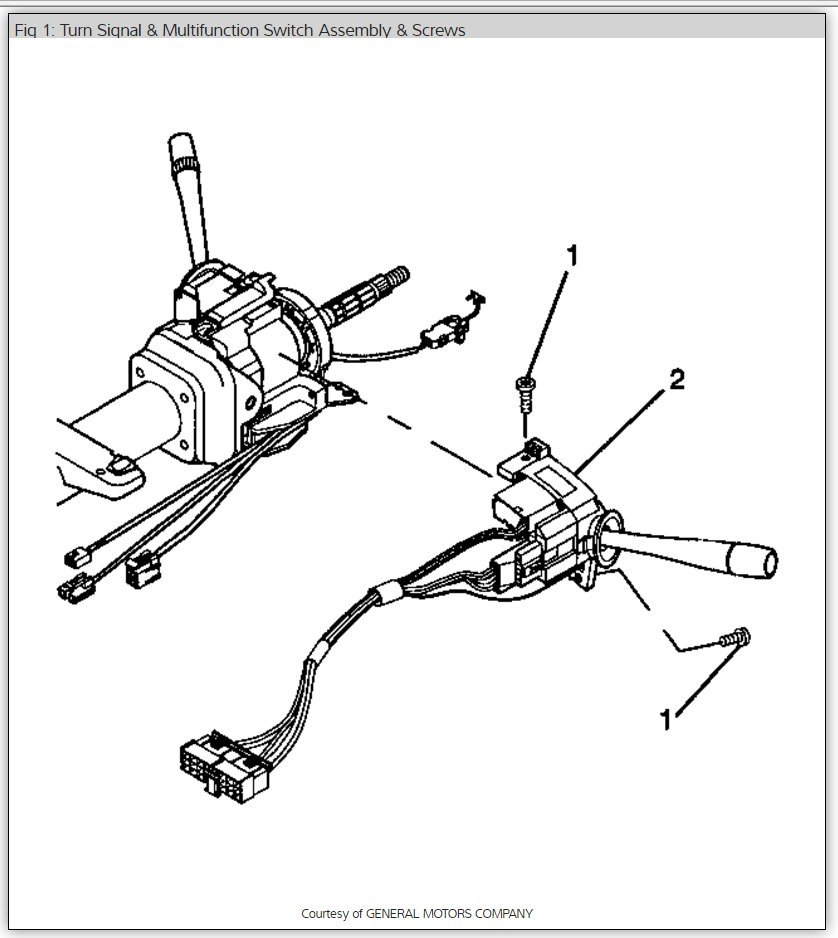 Fig 1: Turn Signal & Multifunction Switch Assembly & Screws

1

2

1

Courtesy of GENERAL MOTORS COMPANY