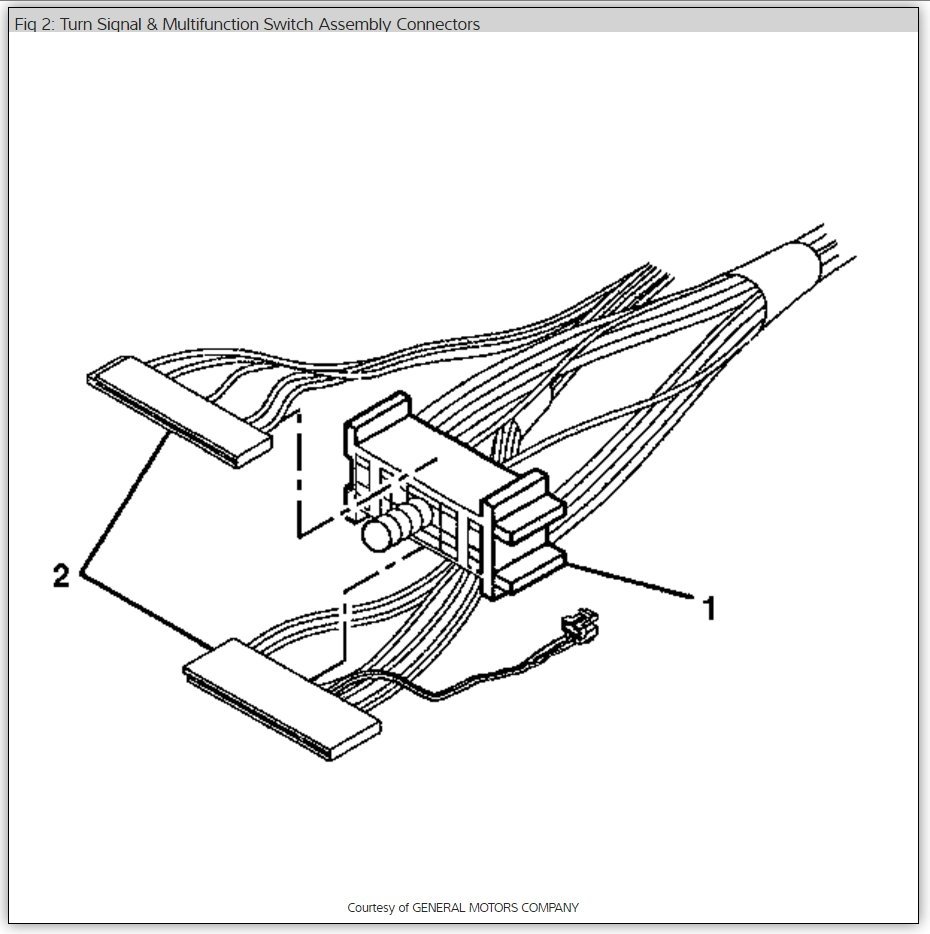 Fig 2: Turn Signal & Multifunction Switch Assembly Connectors

2

1

Courtesy of GENERAL MOTORS COMPANY