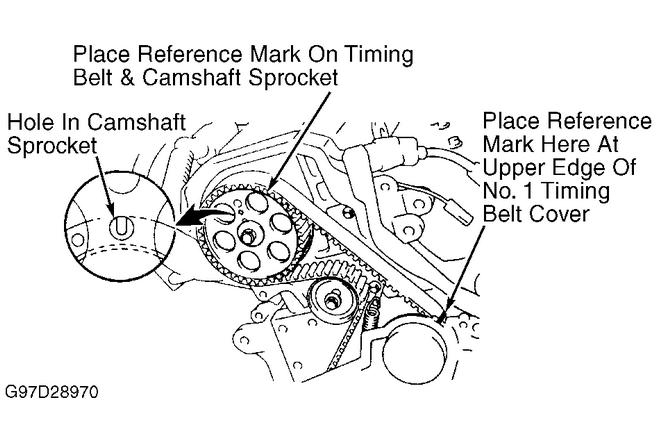 Place Reference Mark On Timing Belt & Camshaft Sprocket

Hole In Camshaft Sprocket

Place Reference Mark Here At Upper Edge Of No. 1 Timing Belt Cover

G97D28970