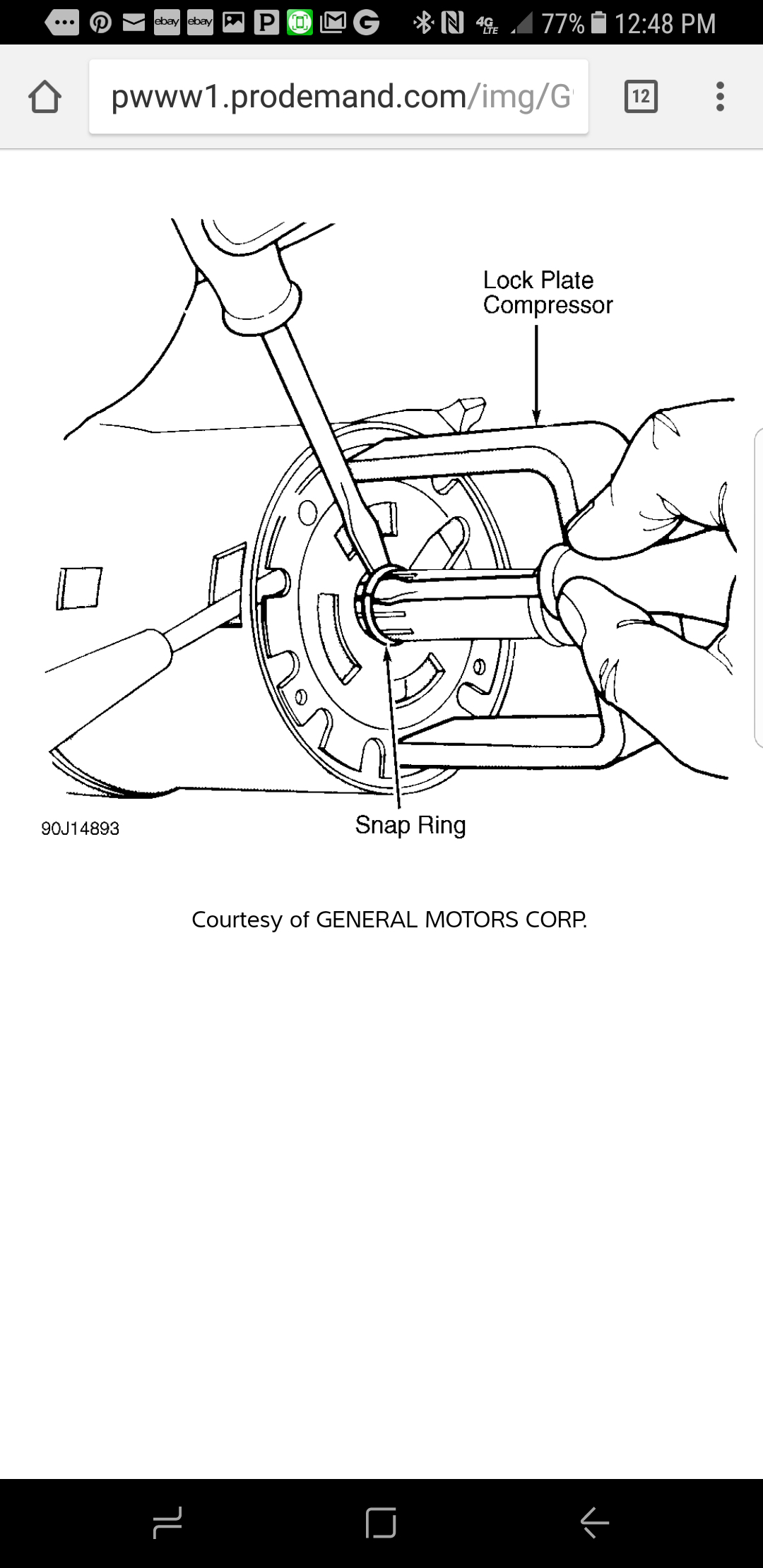 ebay ebay P G 4G LTE 77% 12:48 PM

pwww1.prodemand.com/img/G

12

Lock Plate Compressor

90J14893

Snap Ring

Courtesy of GENERAL MOTORS CORP.