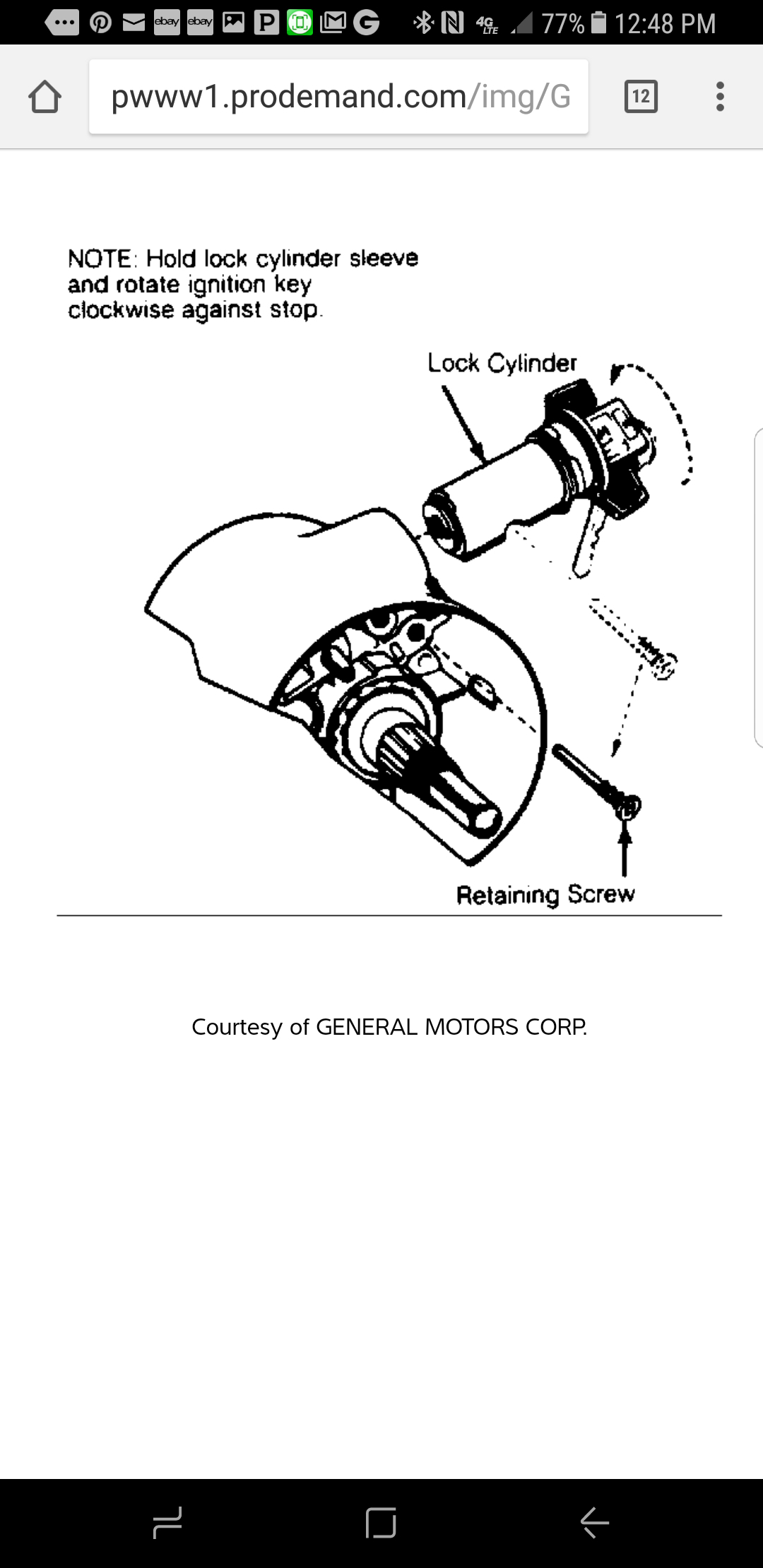 ebay ebay P G 4G LTE 77% 12:48 PM

pwww1.prodemand.com/img/G

12

NOTE: Hold lock cylinder sleeve and rotate ignition key clockwise against stop.

Lock Cylinder

Retaining Screw

Courtesy of GENERAL MOTORS CORP.