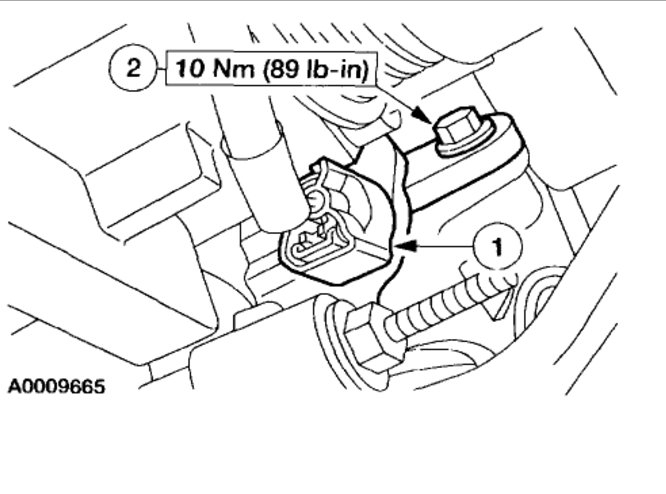 2
10 Nm (89 lb-in)
1
A0009665