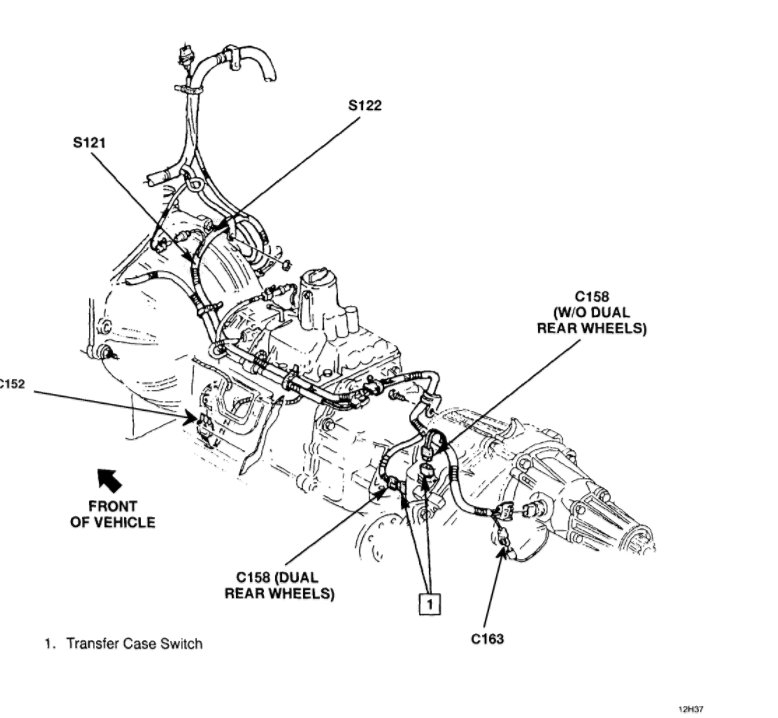 S122

S121

C158
(W/O DUAL
REAR WHEELS)

C152

FRONT
OF VEHICLE

C158 (DUAL
REAR WHEELS)

1

C163

1. Transfer Case Switch

12H37