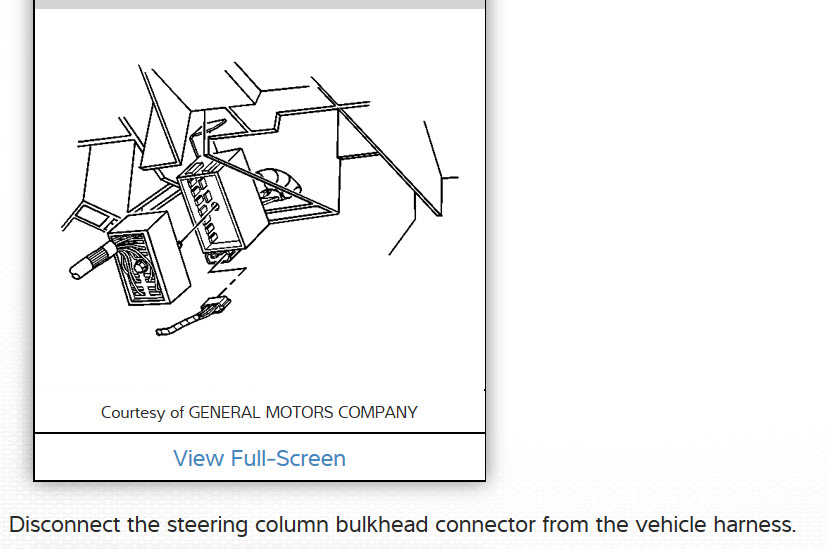 Courtesy of GENERAL MOTORS COMPANY

View Full-Screen

Disconnect the steering column bulkhead connector from the vehicle harness.