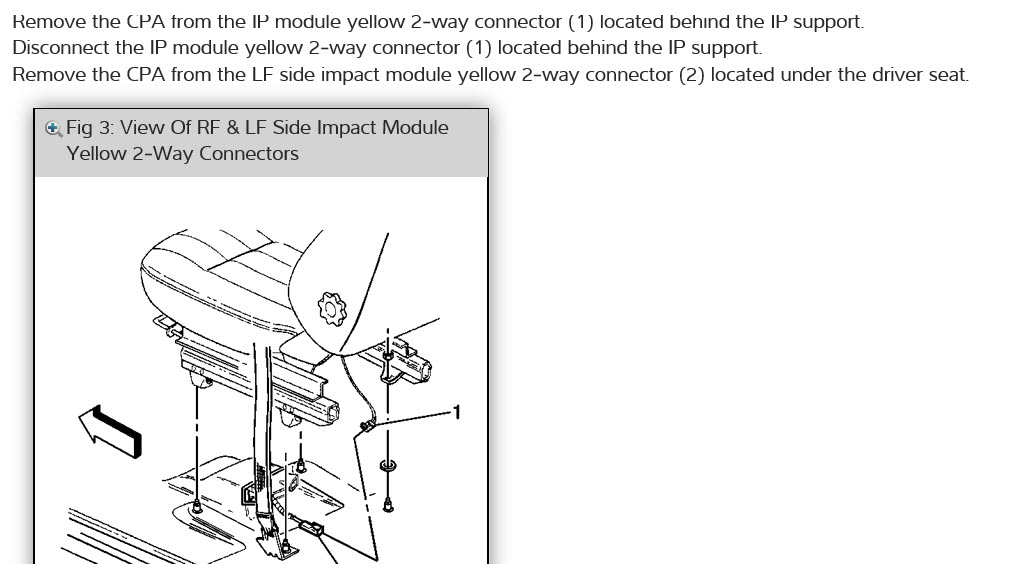 Remove the CPA from the IP module yellow 2-way connector (1) located behind the IP support.
Disconnect the IP module yellow 2-way connector (1) located behind the IP support.
Remove the CPA from the LF side impact module yellow 2-way connector (2) located under the driver seat.

Fig 3: View Of RF & LF Side Impact Module Yellow 2-Way Connectors

1