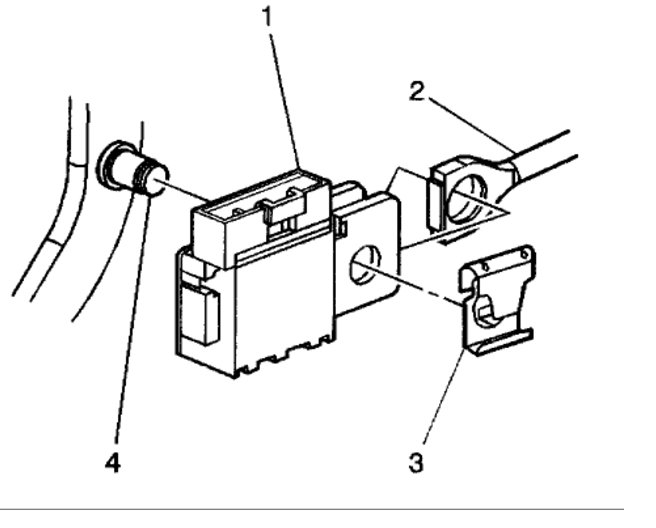 1
2
4
3