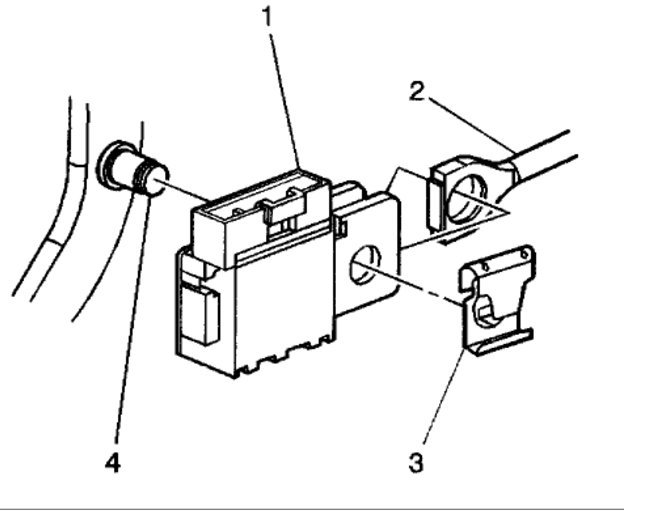 1
2
4
3