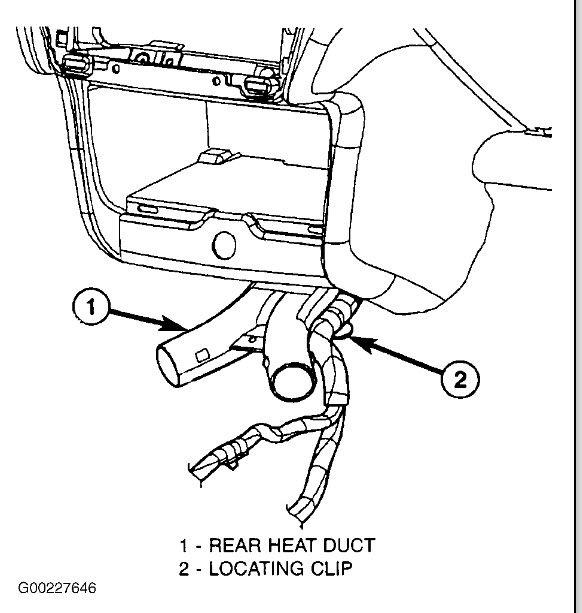 1

2

1 - REAR HEAT DUCT
2 - LOCATING CLIP

G00227646