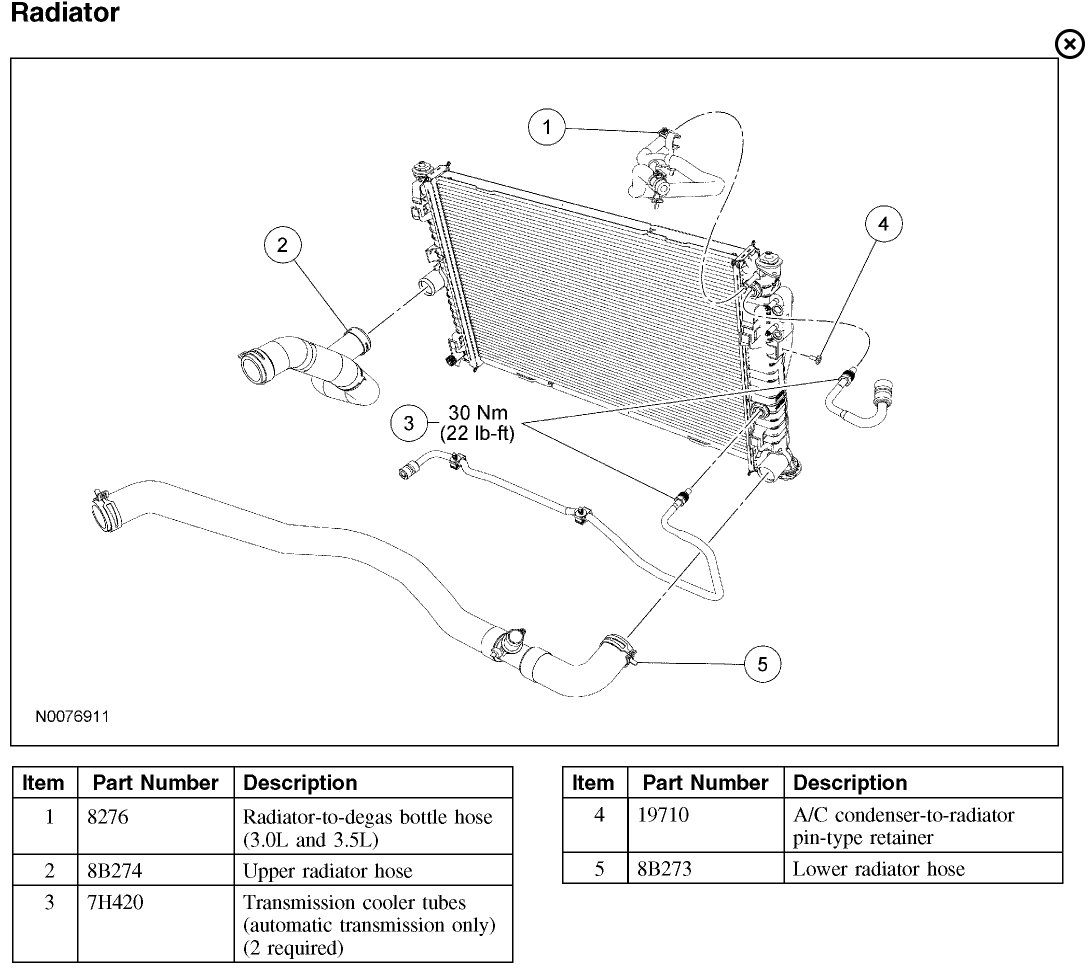 Radiator

1

2

4

3 30 Nm (22 lb-ft)

5

N0076911

| Item | Part Number | Description |
|---|---|---|
| 1 | 8276 | Radiator-to-degas bottle hose (3.0L and 3.5L) |
| 2 | 8B274 | Upper radiator hose |
| 3 | 7H420 | Transmission cooler tubes (automatic transmission only) (2 required) |

| Item | Part Number | Description |
|---|---|---|
| 4 | 19710 | A/C condenser-to-radiator pin-type retainer |
| 5 | 8B273 | Lower radiator hose |