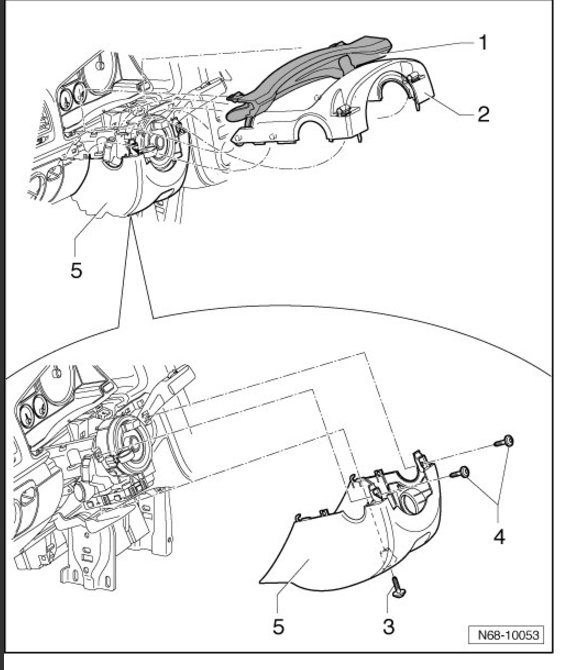 1
2
5
4
5
3
N68-10053