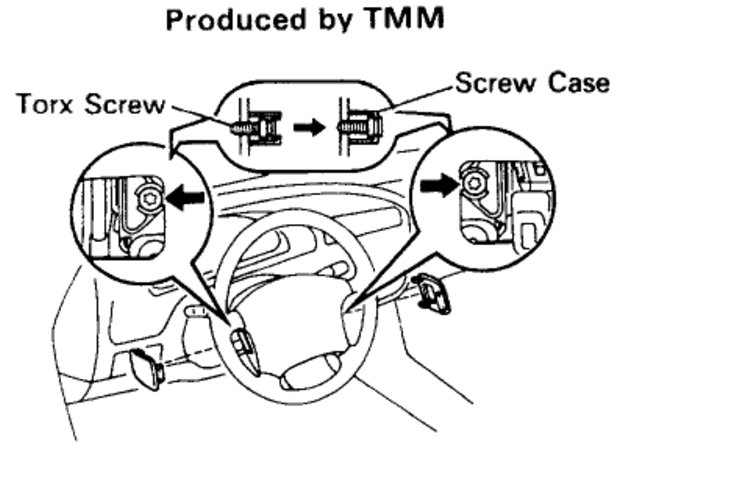 Produced by TMM

Torx Screw

Screw Case