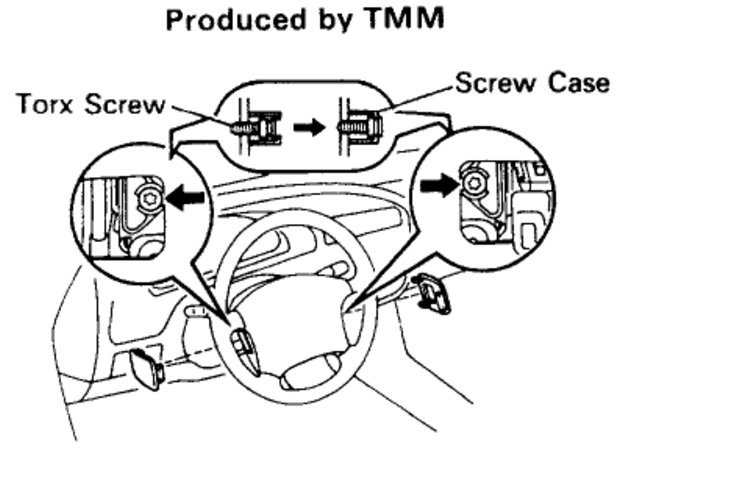 Produced by TMM

Torx Screw

Screw Case