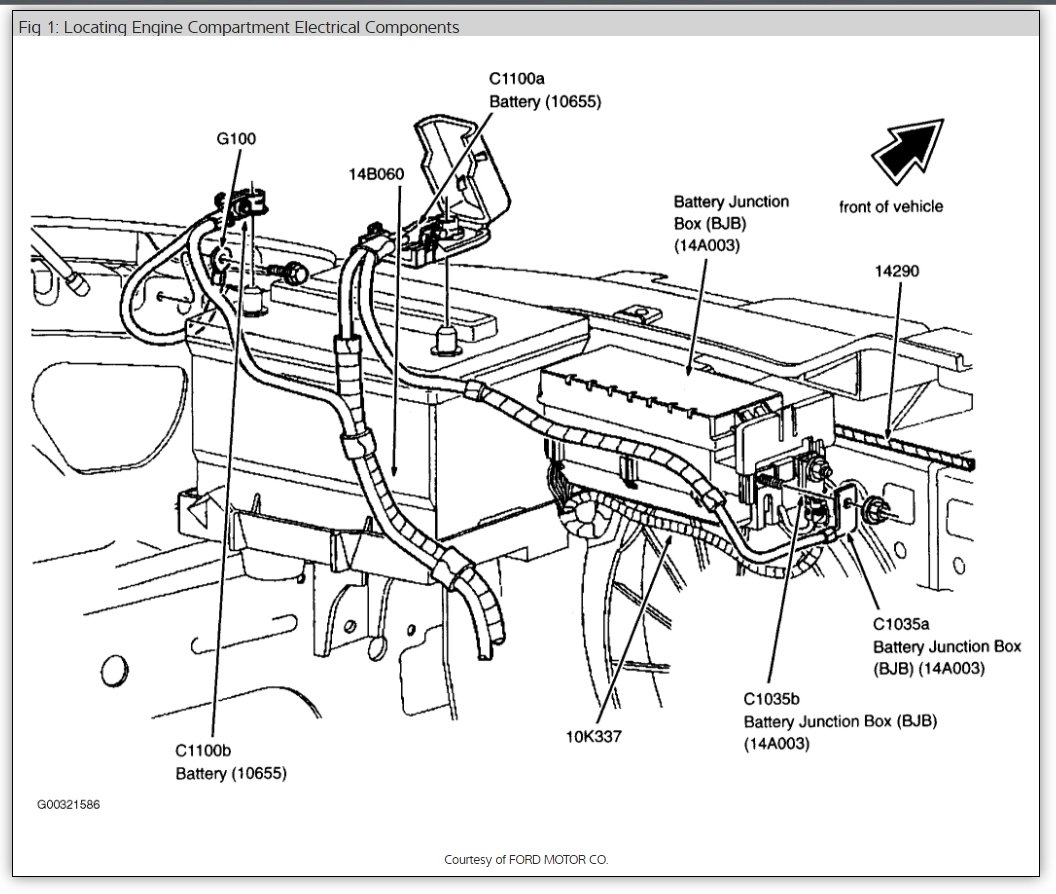 Fig 1: Locating Engine Compartment Electrical Components

C1100a
Battery (10655)

G100

14B060

front of vehicle

Battery Junction Box (BJB) (14A003)

14290

C1035a
Battery Junction Box (BJB) (14A003)

C1035b
Battery Junction Box (BJB) (14A003)

10K337

C1100b
Battery (10655)

G00321586

Courtesy of FORD MOTOR CO.