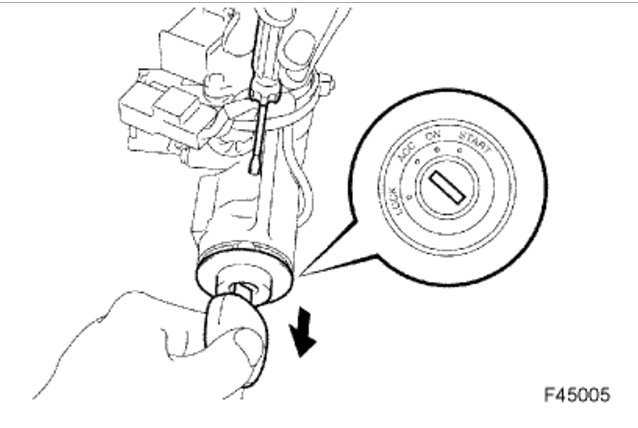 LOCK
ACC
ON
START

F45005