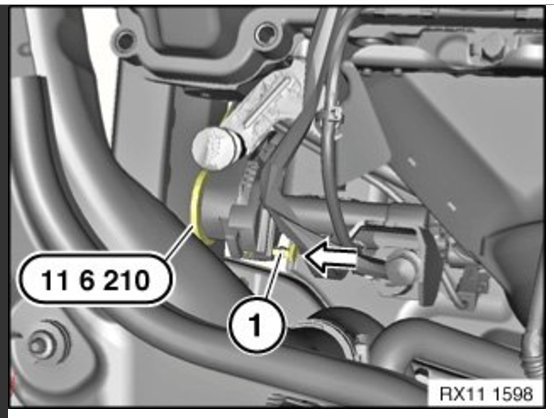 11 6 210

1

RX11 1598