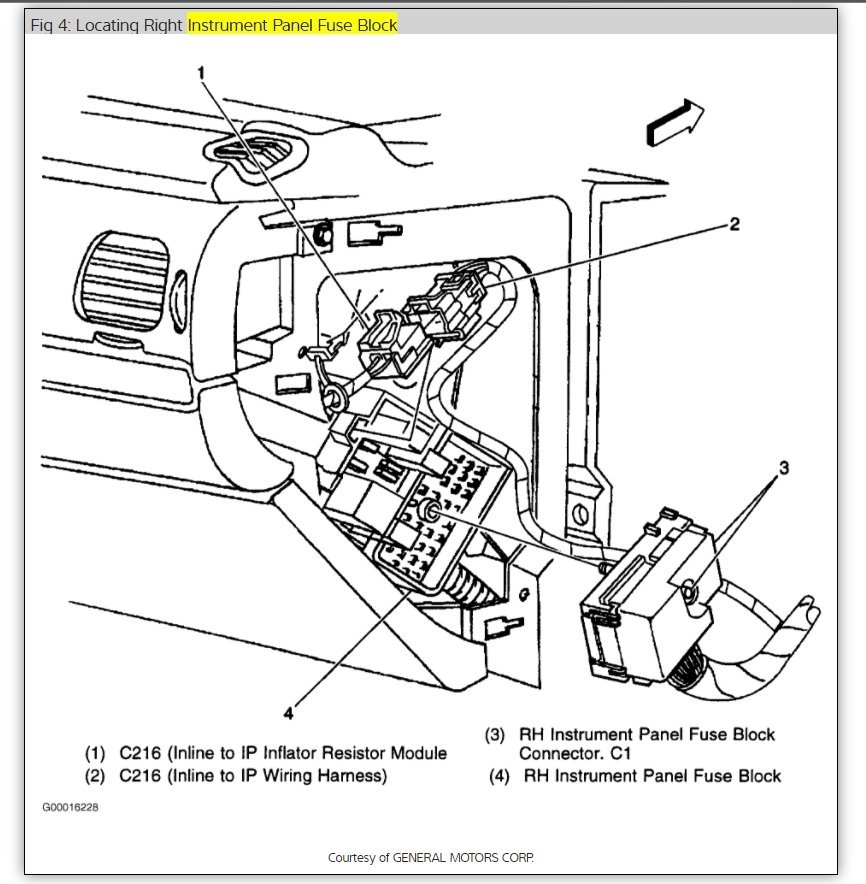 Fig 4: Locating Right Instrument Panel Fuse Block

1

2

3

4

(1) C216 (Inline to IP Inflator Resistor Module
(2) C216 (Inline to IP Wiring Harness)

(3) RH Instrument Panel Fuse Block Connector. C1
(4) RH Instrument Panel Fuse Block

G00016228

Courtesy of GENERAL MOTORS CORP.