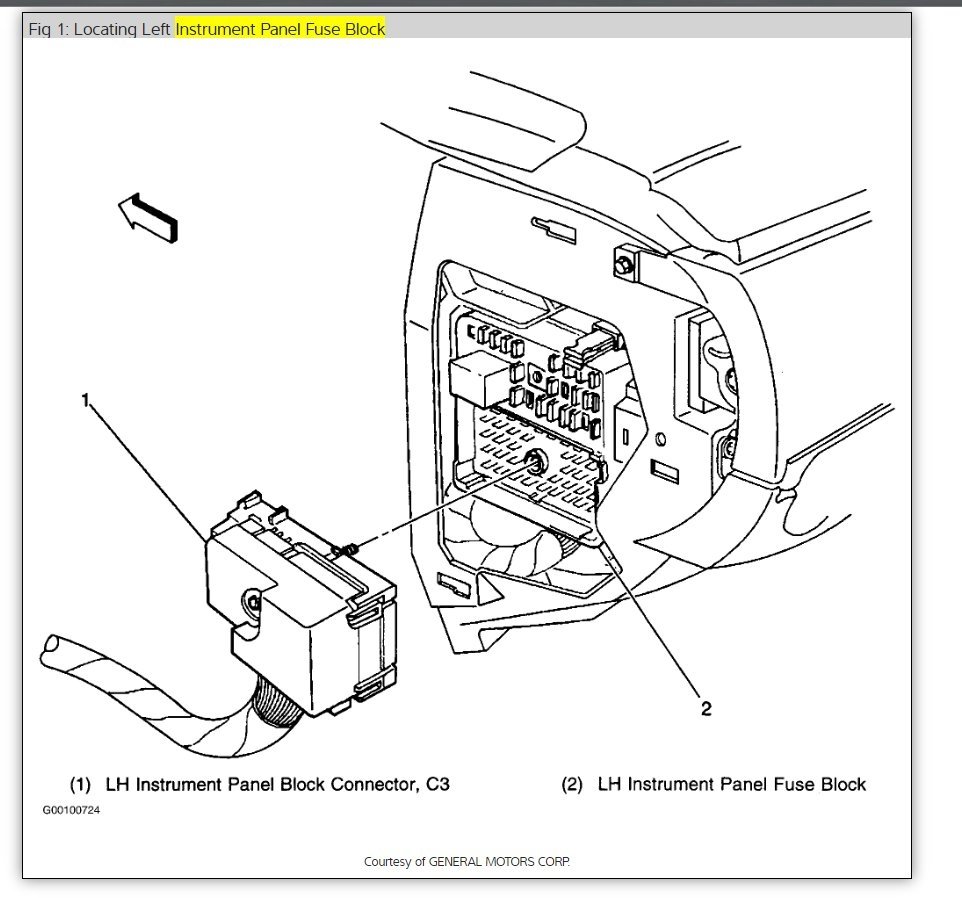 Fig 1: Locating Left Instrument Panel Fuse Block

1

2

(1) LH Instrument Panel Block Connector, C3

(2) LH Instrument Panel Fuse Block

G00100724

Courtesy of GENERAL MOTORS CORP.